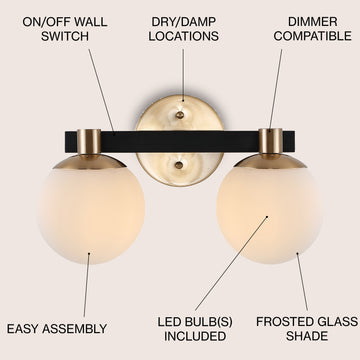 ON/OFF WALL SWITCH

DRY/DAMP LOCATIONS

DIMMER COMPATIBLE

EASY ASSEMBLY

LED BULB(S) INCLUDED

FROSTED GLASS SHADE